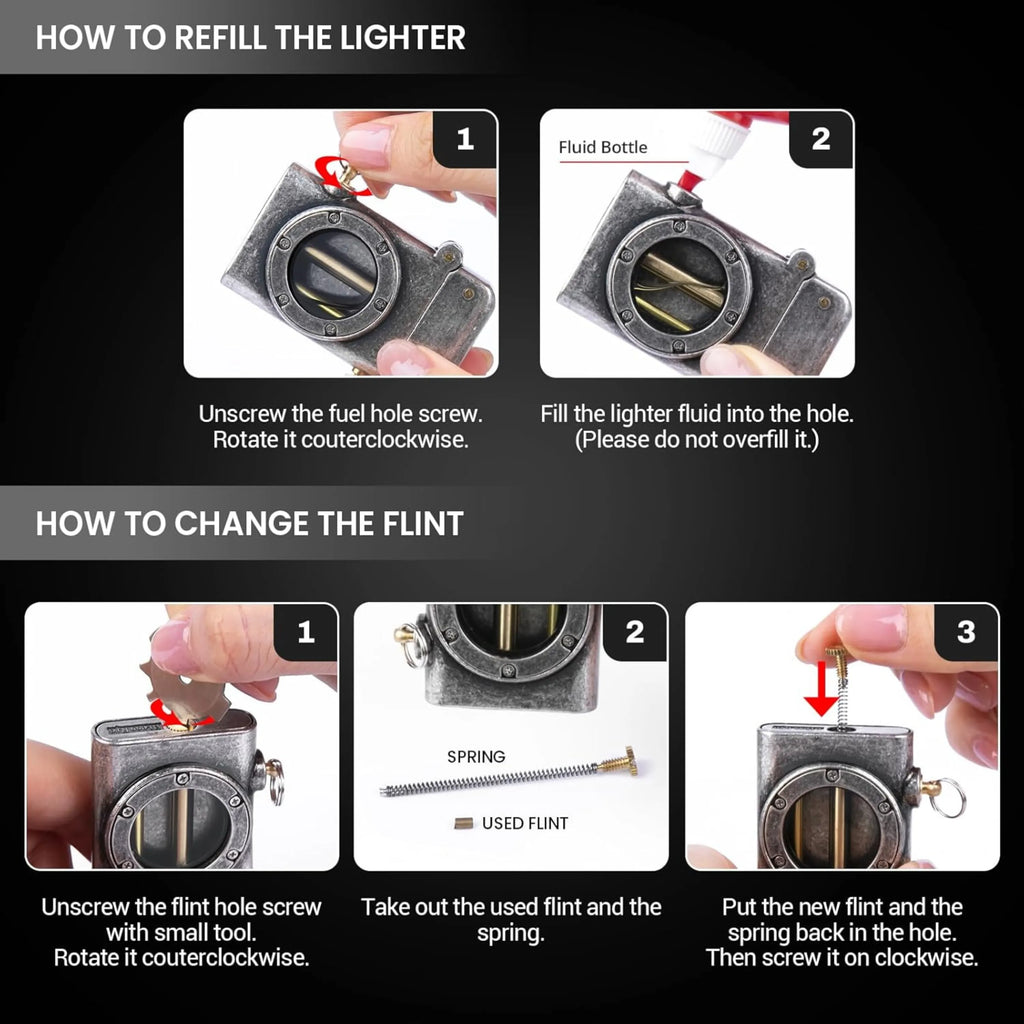 HOW TO REFILL THE LIGHTER

1

Unscrew the fuel hole screw. Rotate it couterclockwise.

Fluid Bottle

2

Fill the lighter fluid into the hole. (Please do not overfill it.)

HOW TO CHANGE THE FLINT

1

Unscrew the flint hole screw with small tool. Rotate it couterclockwise.

2

SPRING

USED FLINT

Take out the used flint and the spring.

3

Put the new flint and the spring back in the hole. Then screw it on clockwise.