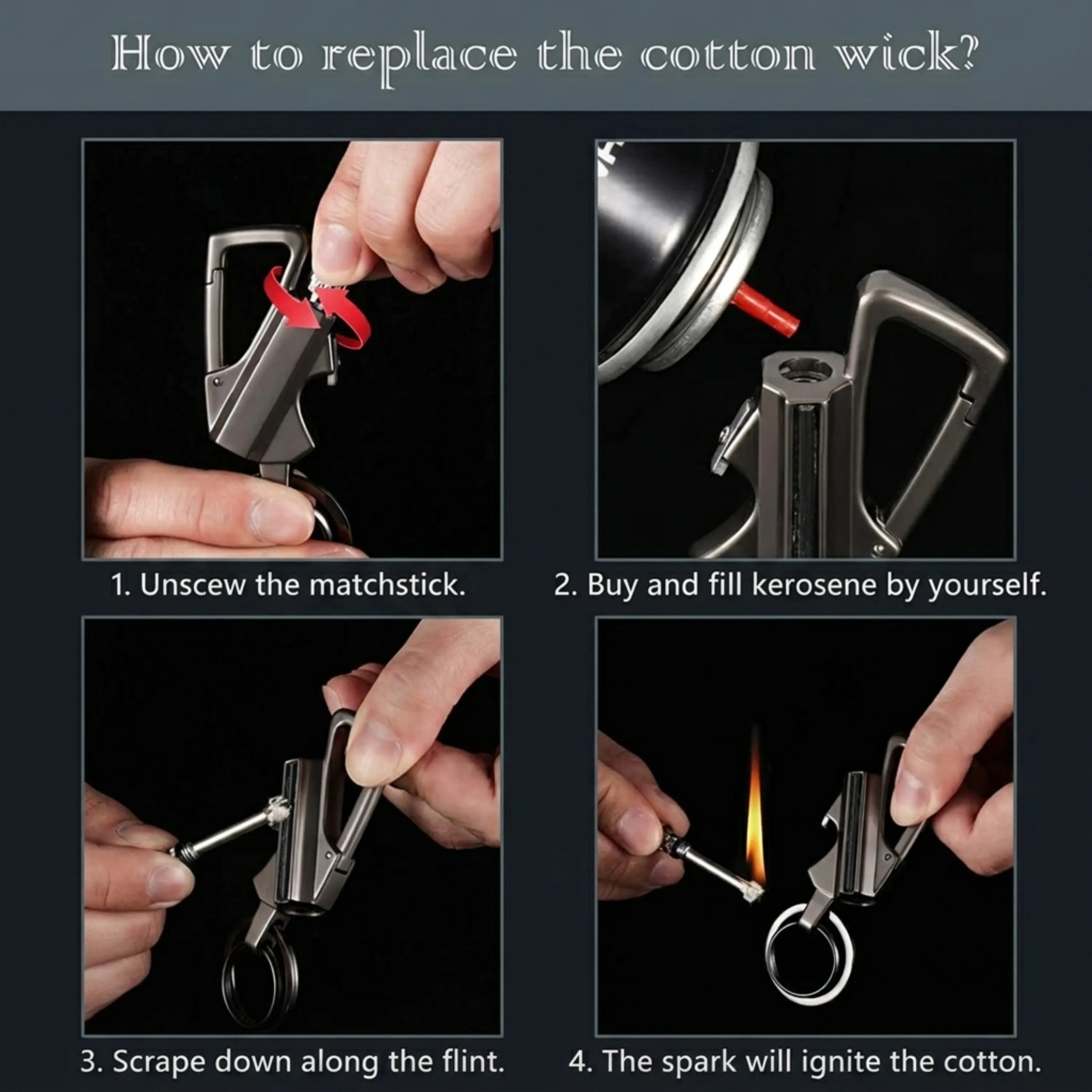 How to replace the cotton wick?

1. Unscew the matchstick.

2. Buy and fill kerosene by yourself.

3. Scrape down along the flint.

4. The spark will ignite the cotton.